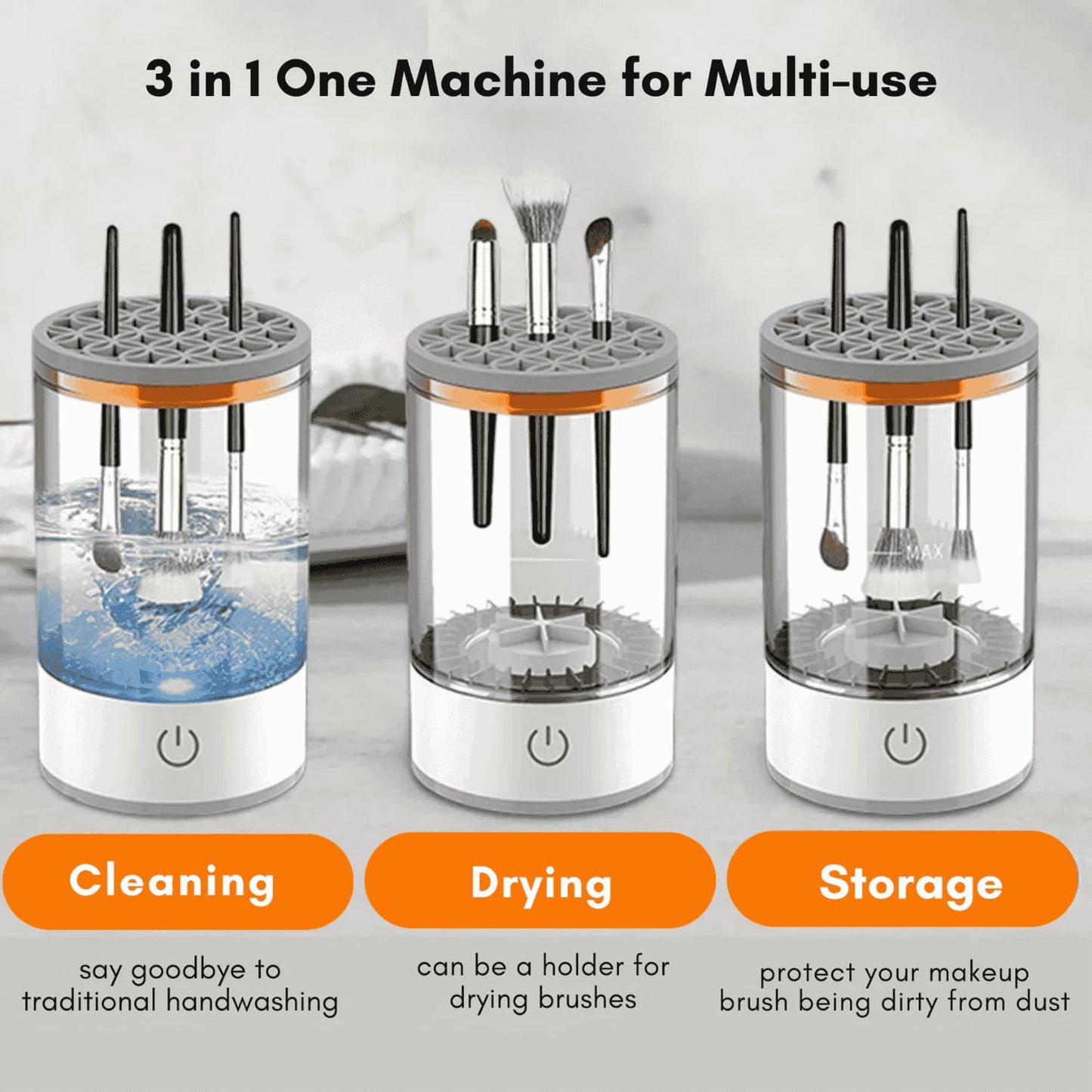 3 in 1 One Machine for Multi-use

MAX

MAX

Cleaning

say goodbye to traditional handwashing

Drying

can be a holder for drying brushes

Storage

protect your makeup brush being dirty from dust