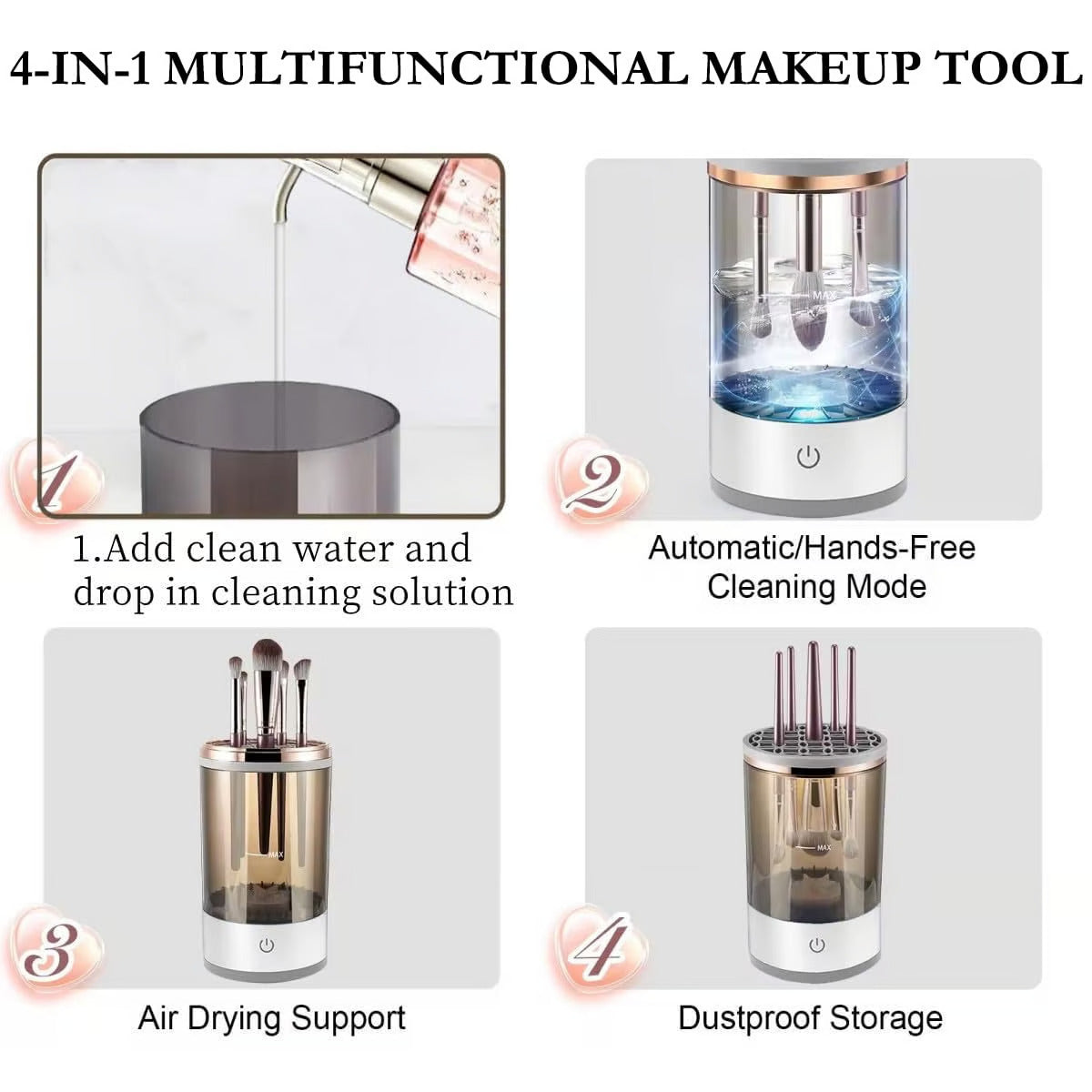 4-IN-1 MULTIFUNCTIONAL MAKEUP TOOL

1

1.Add clean water and drop in cleaning solution

MAX

2

Automatic/Hands-Free Cleaning Mode

MAX

3

Air Drying Support

MAX

4

Dustproof Storage