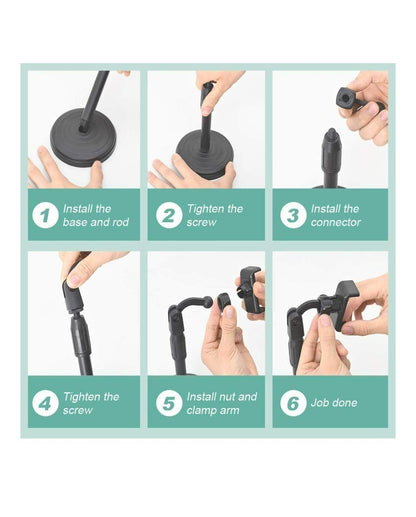 1 Install the base and rod

2 Tighten the screw

3 Install the connector

4 Tighten the screw

5 Install nut and clamp arm

6 Job done